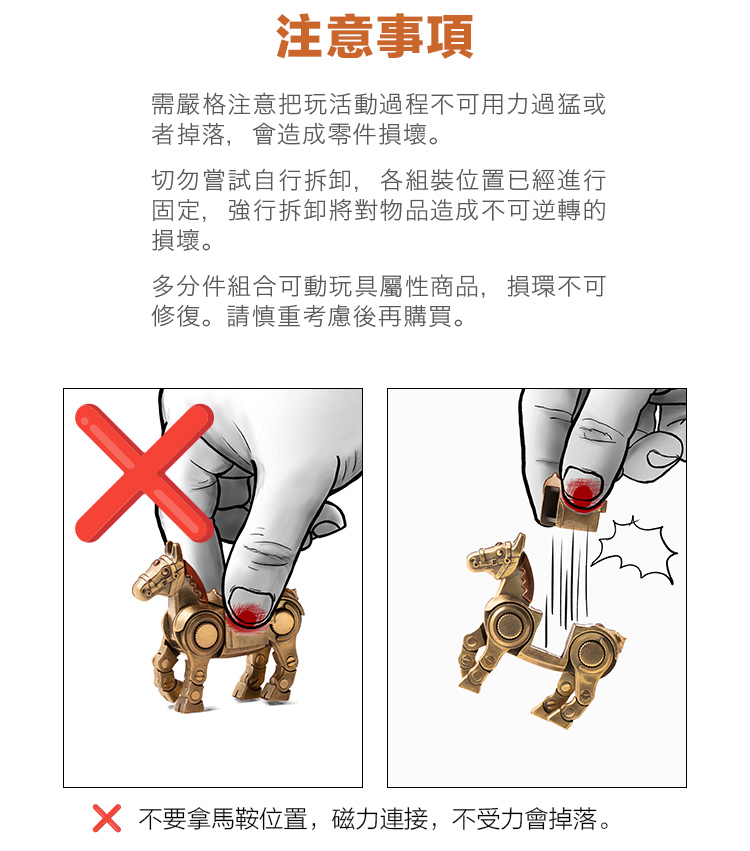 注意事項

需嚴格注意把玩活動過程不可用力過猛或者掉落，會造成零件損壞。

切勿嘗試自行拆卸，各組裝位置已經進行固定，強行拆卸將對物品造成不可逆轉的損壞。

多分件組合可動玩具屬性商品，損環不可修復。請慎重考慮後再購買。

不要拿馬鞍位置，磁力連接，不受力會掉落。